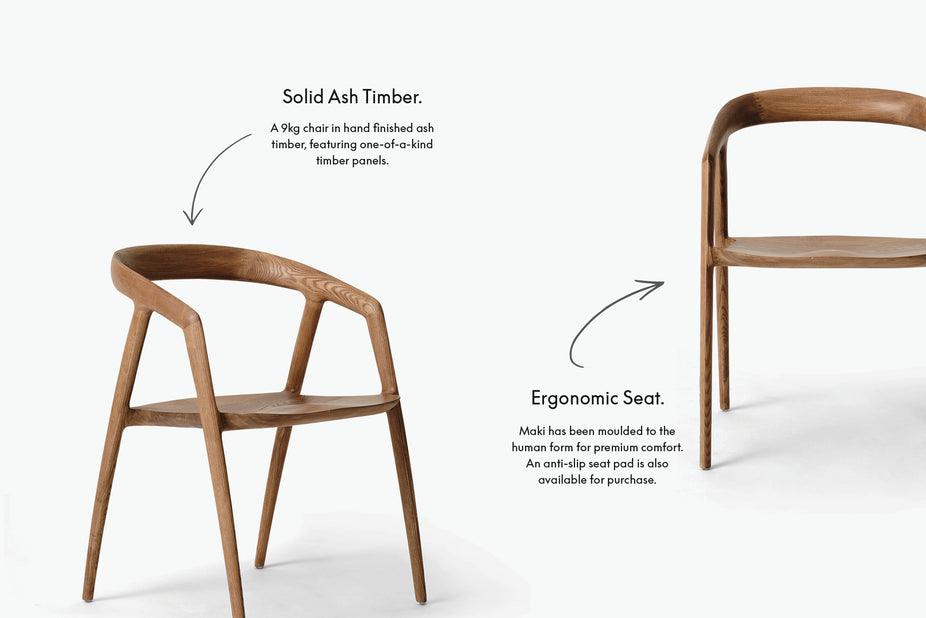 Solid Ash Timber.

A 9kg chair in hand finished ash timber, featuring one-of-a-kind timber panels.

Ergonomic Seat.

Maki has been moulded to the human form for premium comfort. An anti-slip seat pad is also available for purchase.