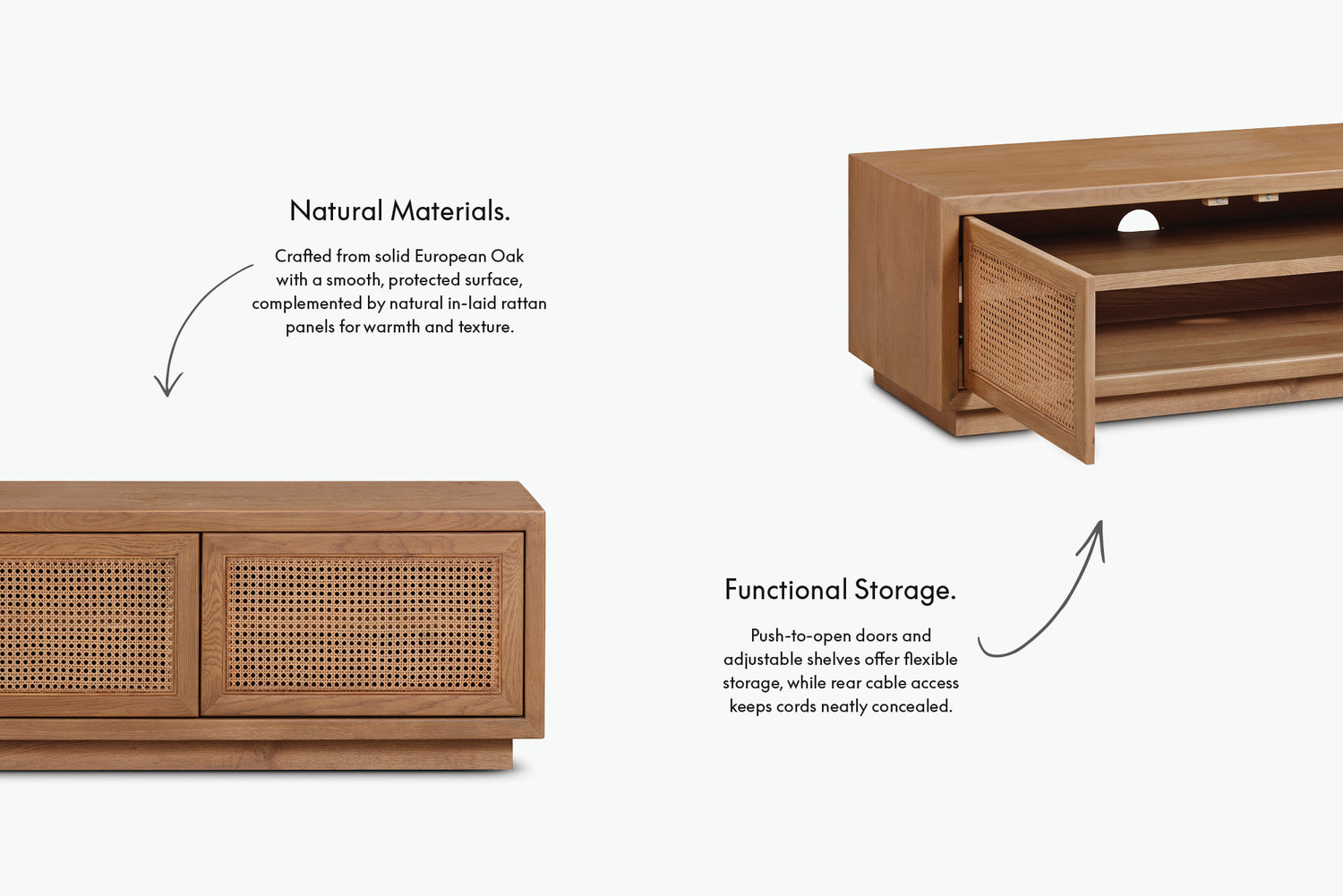 Natural Materials.

Crafted from solid European Oak with a smooth, protected surface, complemented by natural in-laid rattan panels for warmth and texture.

Functional Storage.

Push-to-open doors and adjustable shelves offer flexible storage, while rear cable access keeps cords neatly concealed.